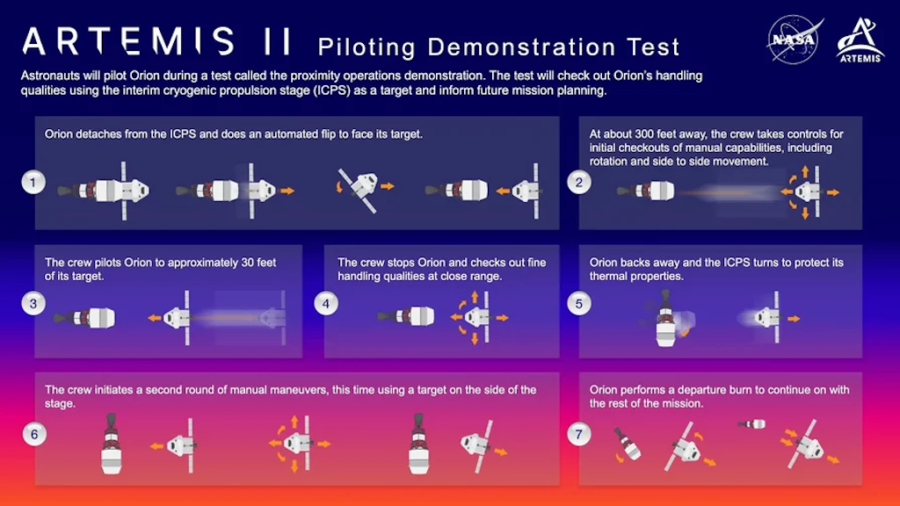 ARTEMIS II Piloting Demonstration Test

NASA

ARTEMIS

Astronauts will pilot Orion during a test called the proximity operations demonstration. The test will check out Orion's handling qualities using the interim cryogenic propulsion stage (ICPS) as a target and inform future mission planning.

1 Orion detaches from the ICPS and does an automated flip to face its target.

2 At about 300 feet away, the crew takes controls for initial checkouts of manual capabilities, including rotation and side to side movement.

3 The crew pilots Orion to approximately 30 feet of its target.

4 The crew stops Orion and checks out fine handling qualities at close range.

5 Orion backs away and the ICPS turns to protect its thermal properties.

6 The crew initiates a second round of manual maneuvers, this time using a target on the side of the stage.

7 Orion performs a departure burn to continue on with the rest of the mission.